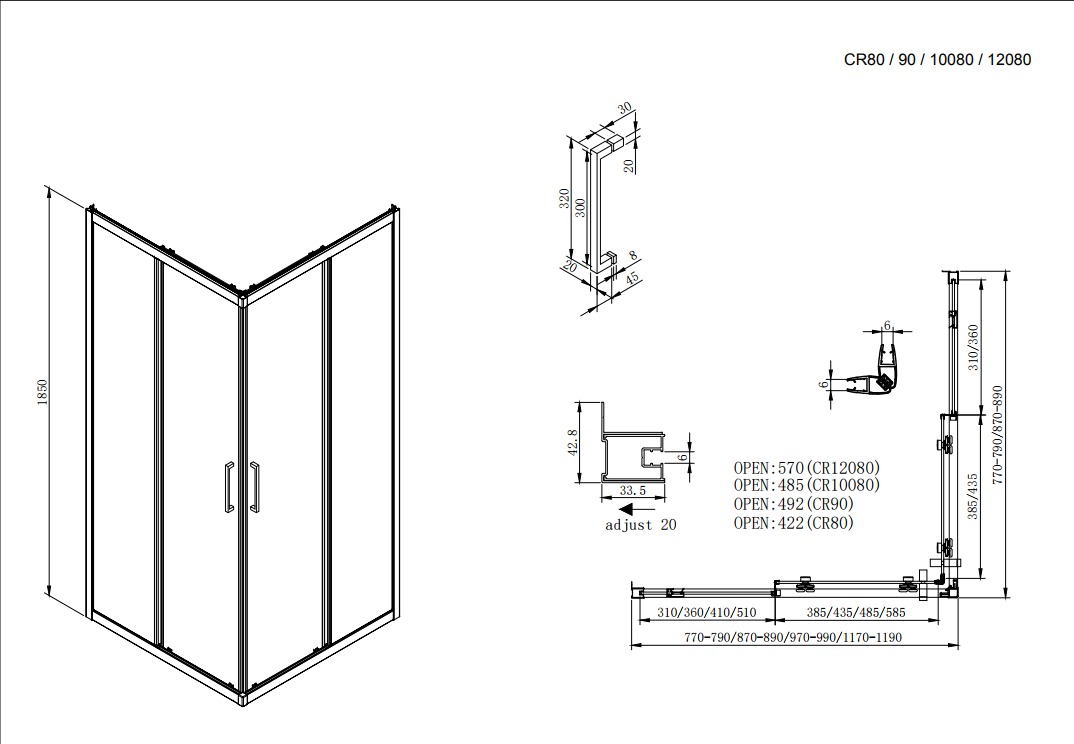 CR80 / 90 / 10080 / 12080

1850

30
20
320
300
20
8
45

6
6

42.8
6
33.5
adjust 20

OPEN:570(CR12080)
OPEN:485(CR10080)
OPEN:492(CR90)
OPEN:422(CR80)

310/360
385/435
770-790/870-890

310/360/410/510
385/435/485/585
770-790/870-890/970-990/1170-1190